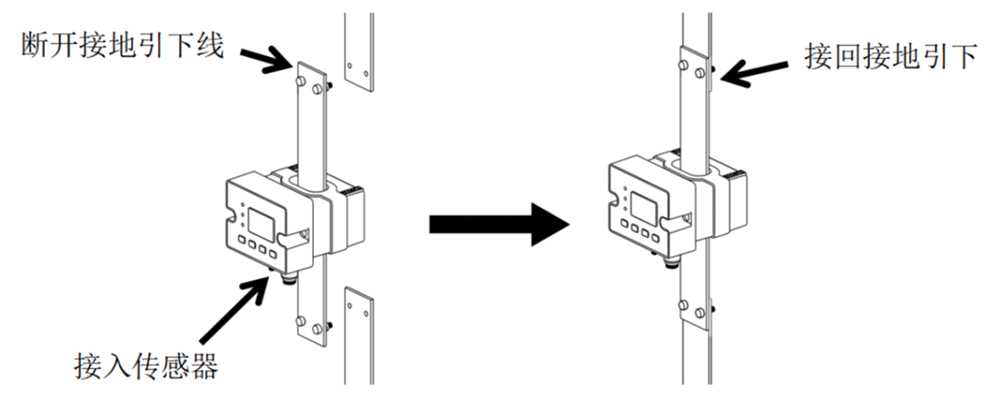 断开接地引下线

接入传感器

接回接地引下